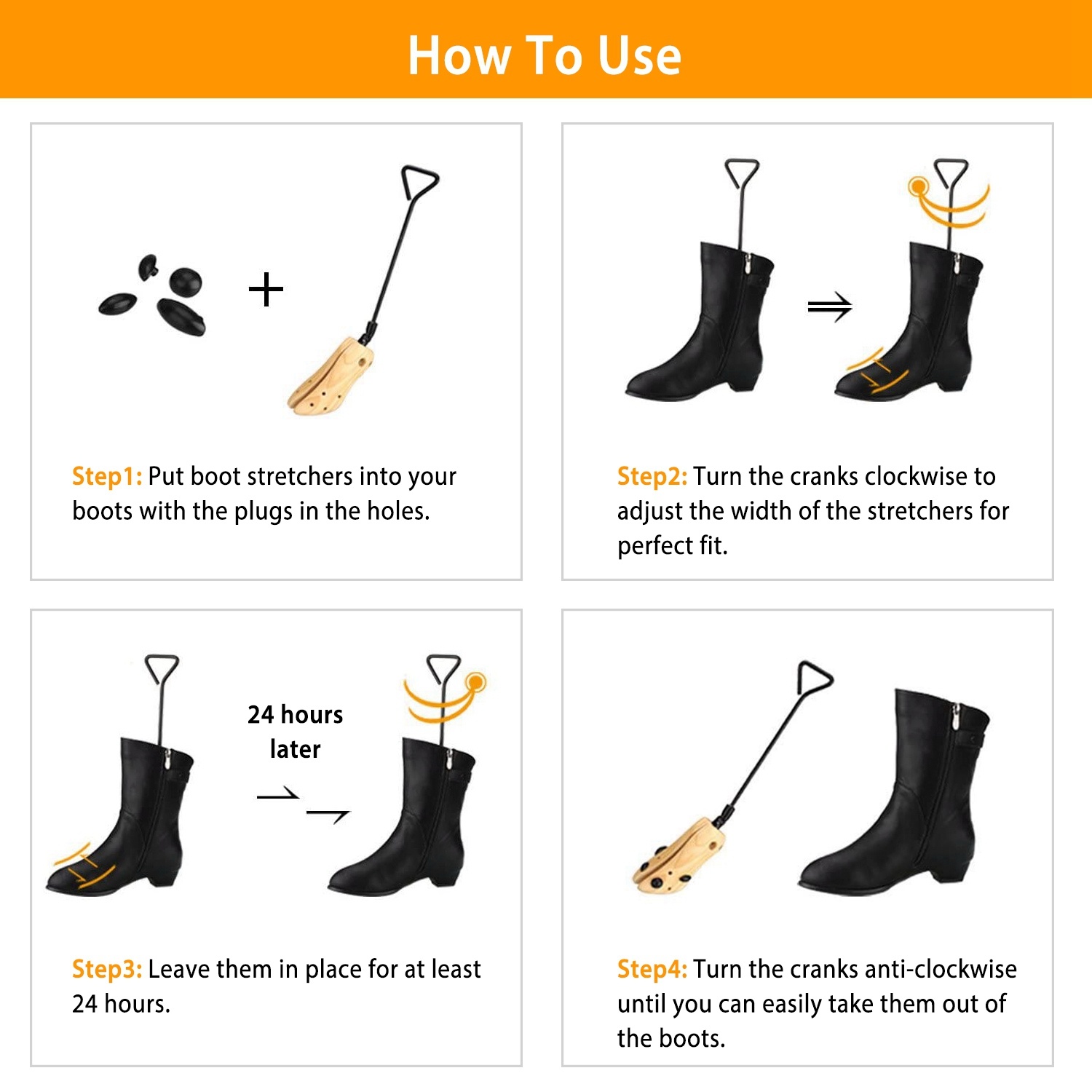 How To Use

Step1: Put boot stretchers into your boots with the plugs in the holes.

Step2: Turn the cranks clockwise to adjust the width of the stretchers for perfect fit.

24 hours later

Step3: Leave them in place for at least 24 hours.

Step4: Turn the cranks anti-clockwise until you can easily take them out of the boots.