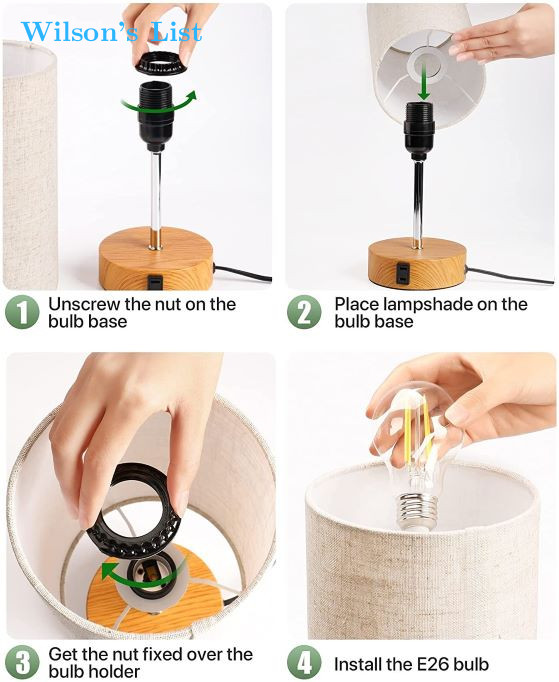 Wilson's List

1 Unscrew the nut on the bulb base

2 Place lampshade on the bulb base

3 Get the nut fixed over the bulb holder

4 Install the E26 bulb